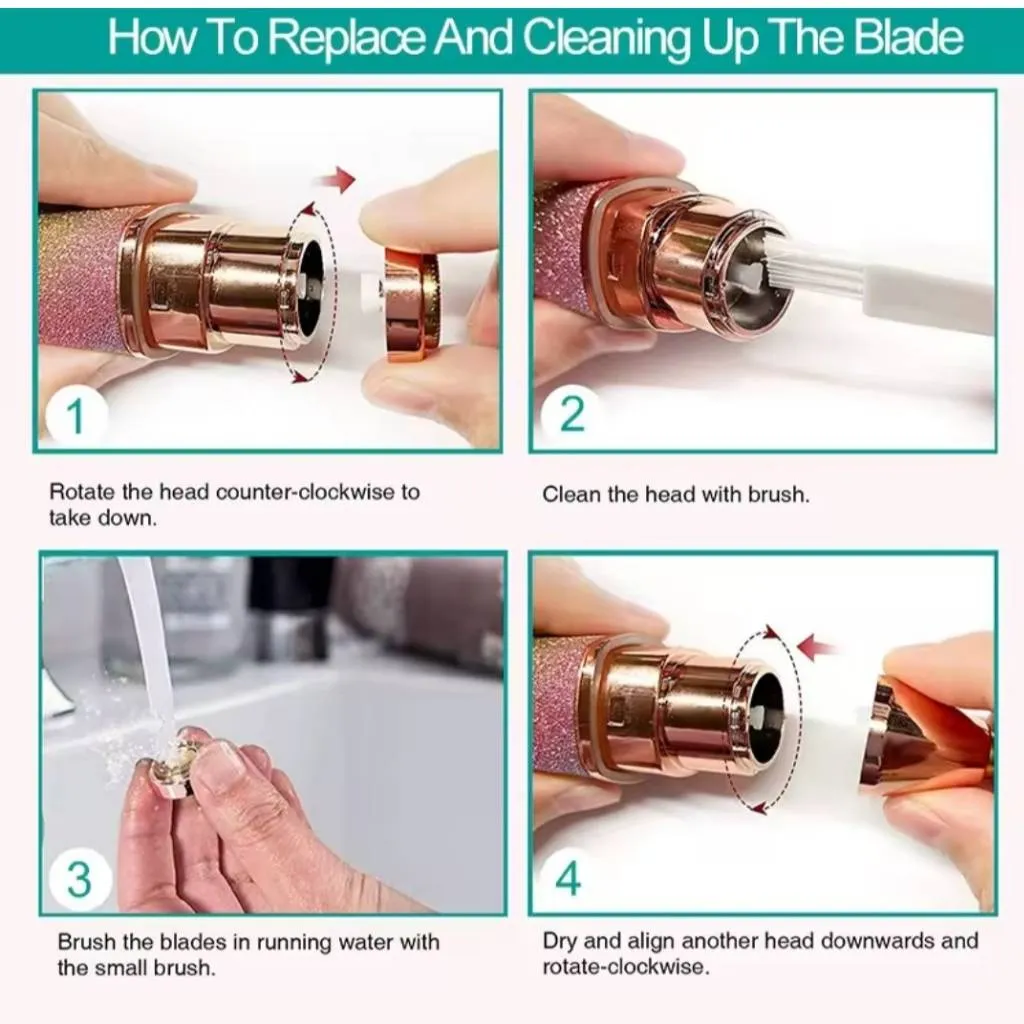 How To Replace And Cleaning Up The Blade

1

Rotate the head counter-clockwise to take down.

2

Clean the head with brush.

3

Brush the blades in running water with the small brush.

4

Dry and align another head downwards and rotate-clockwise.