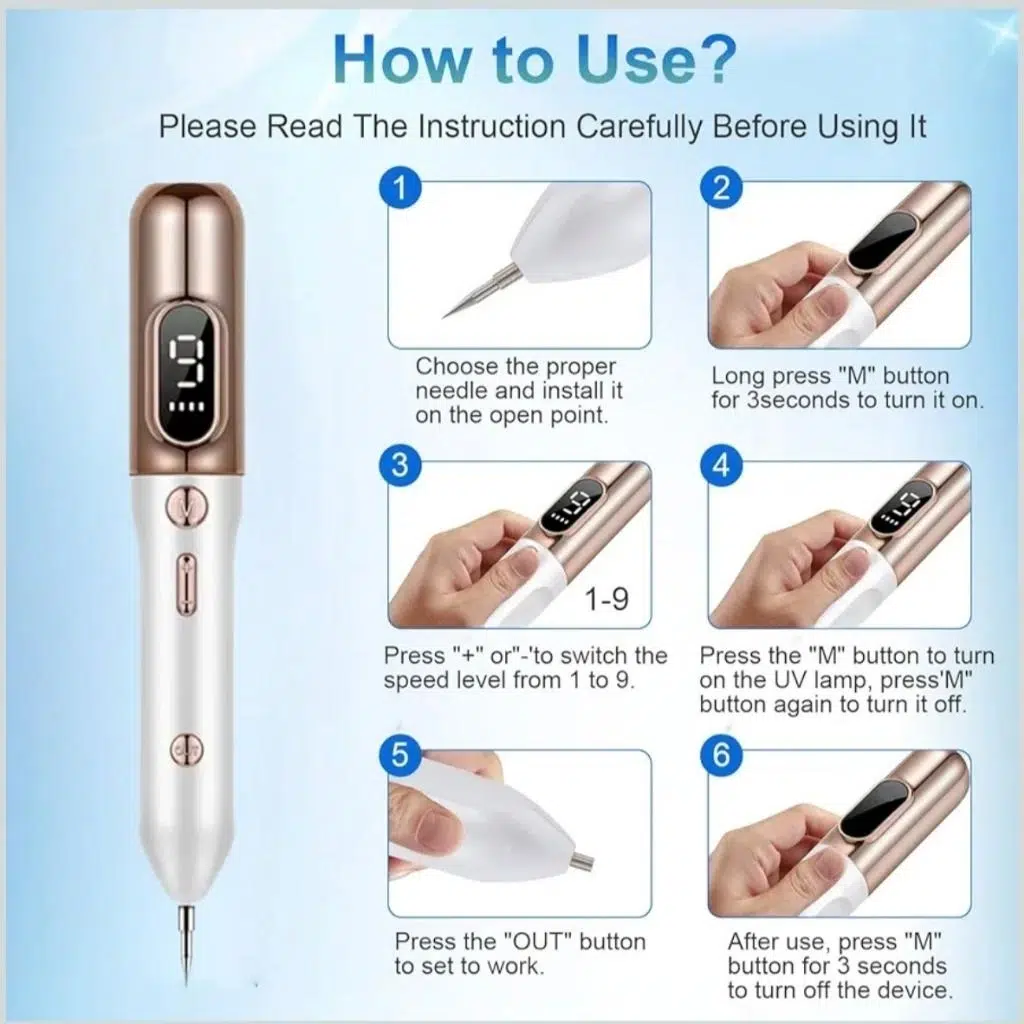 How to Use?

Please Read The Instruction Carefully Before Using It

9

M

OUT

1

Choose the proper needle and install it on the open point.

2

Long press "M" button for 3seconds to turn it on.

3

1-9

Press "+" or"-'to switch the speed level from 1 to 9.

4

Press the "M" button to turn on the UV lamp, press'M" button again to turn it off.

5

Press the "OUT" button to set to work.

6

After use, press "M" button for 3 seconds to turn off the device.